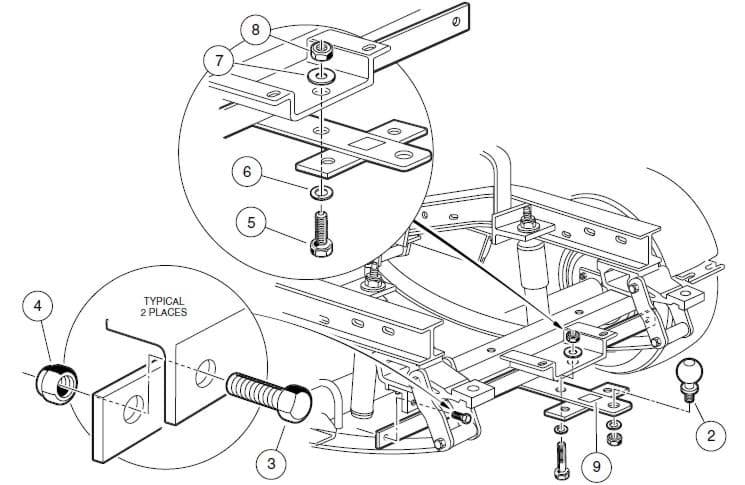 8
7
6
5
4
TYPICAL
2 PLACES
3
9
2